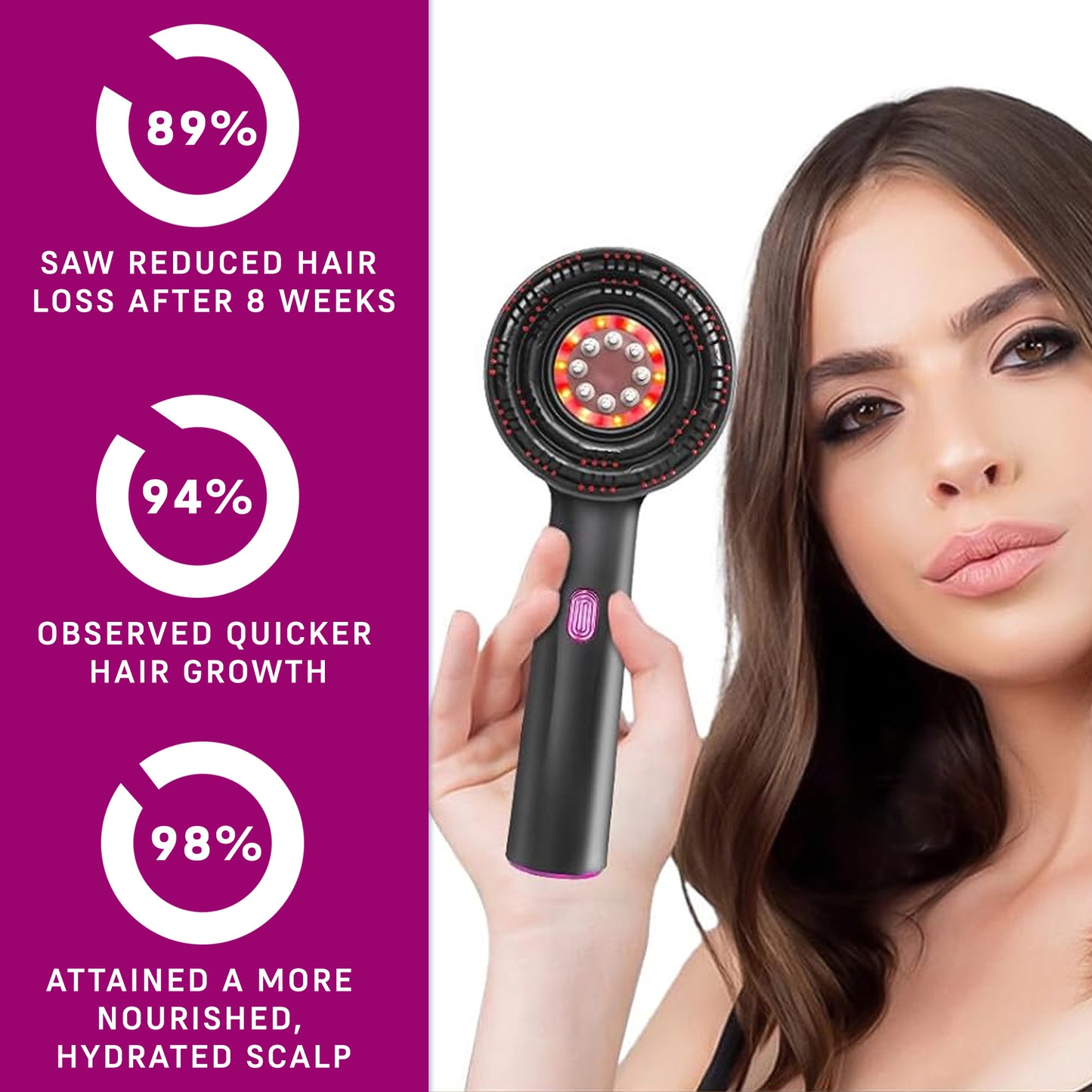 89%

SAW REDUCED HAIR LOSS AFTER 8 WEEKS

94%

OBSERVED QUICKER HAIR GROWTH

98%

ATTAINED A MORE NOURISHED, HYDRATED SCALP