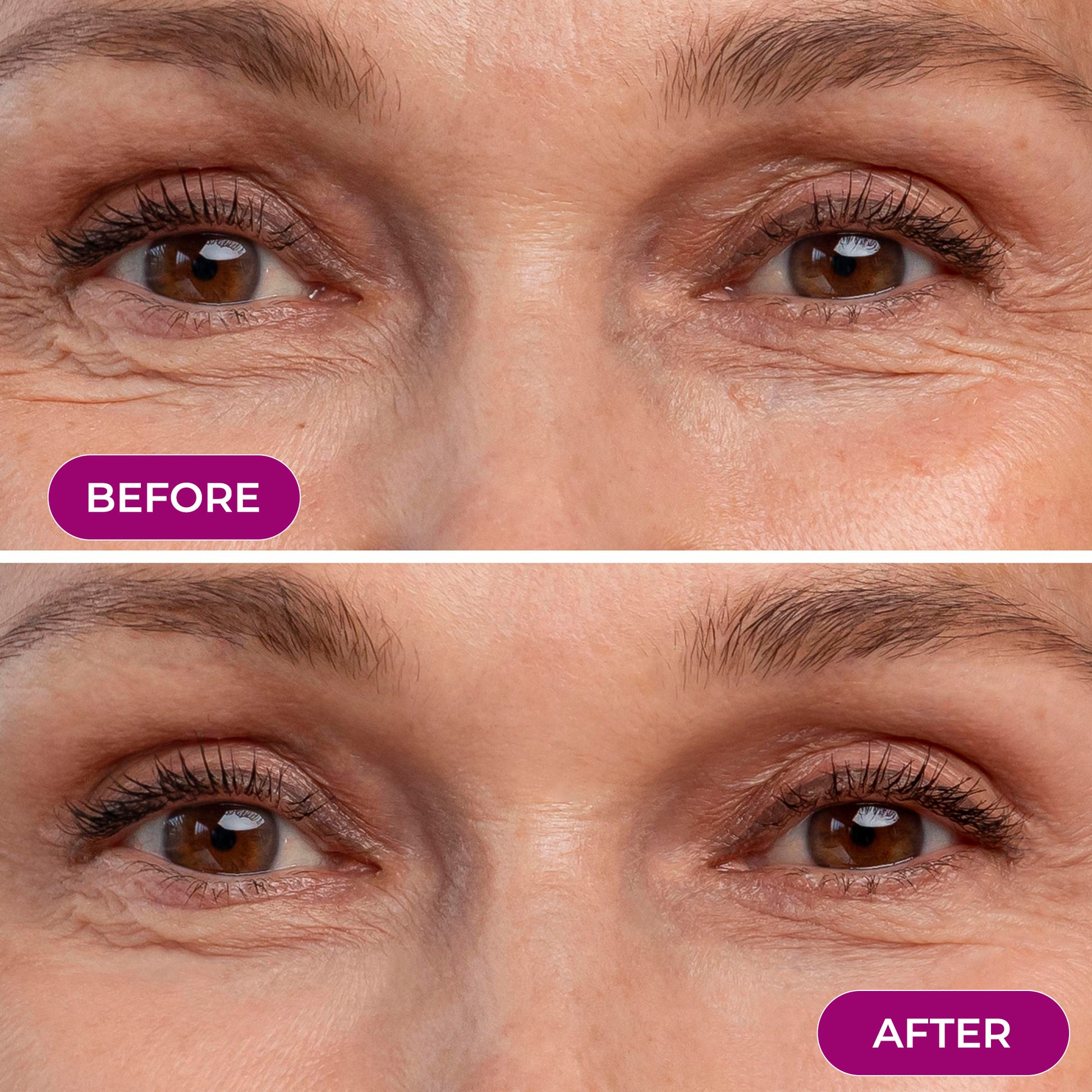 BEFORE

AFTER