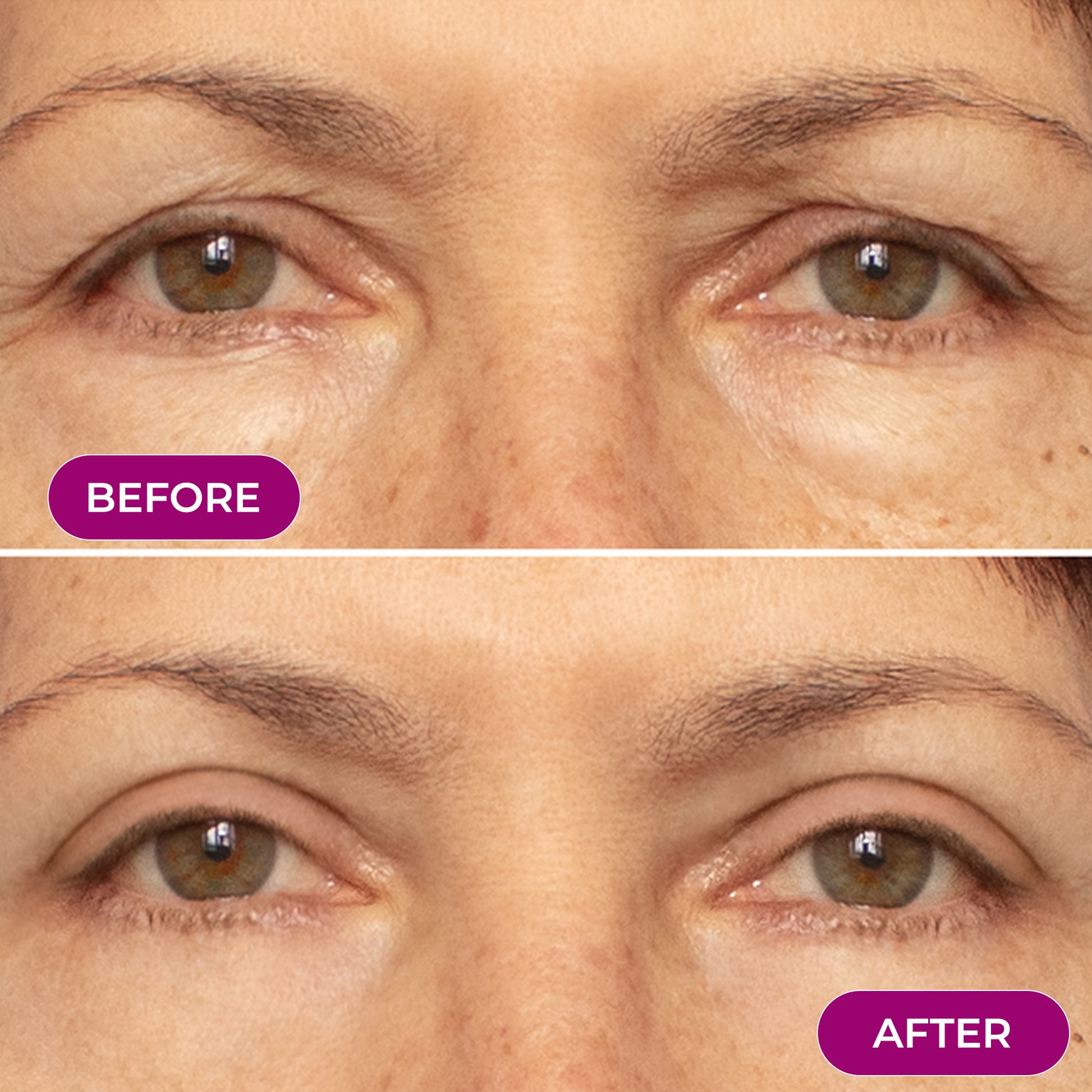 BEFORE

AFTER