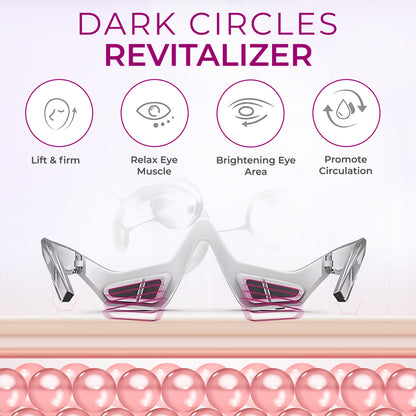 DARK CIRCLES
REVITALIZER

Lift & firm

Relax Eye Muscle

Brightening Eye Area

Promote Circulation